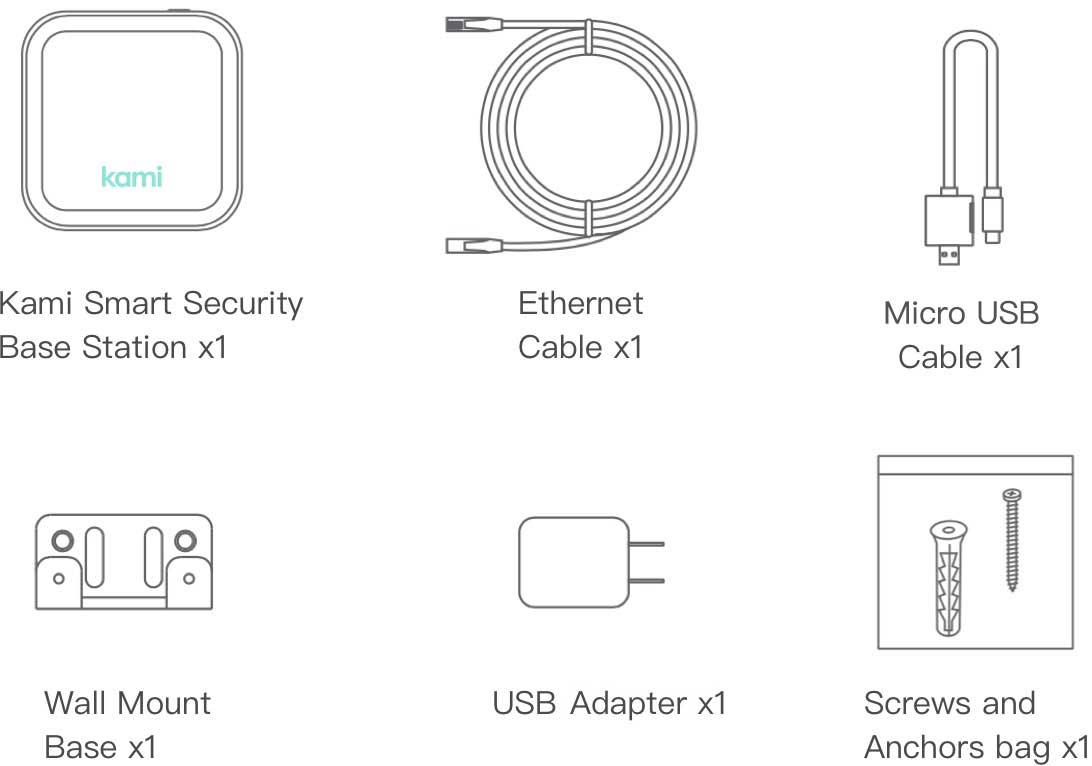 kami

Kami Smart Security Base Station x1

Ethernet Cable x1

Micro USB Cable x1

Wall Mount Base x1

USB Adapter x1

Screws and Anchors bag x1